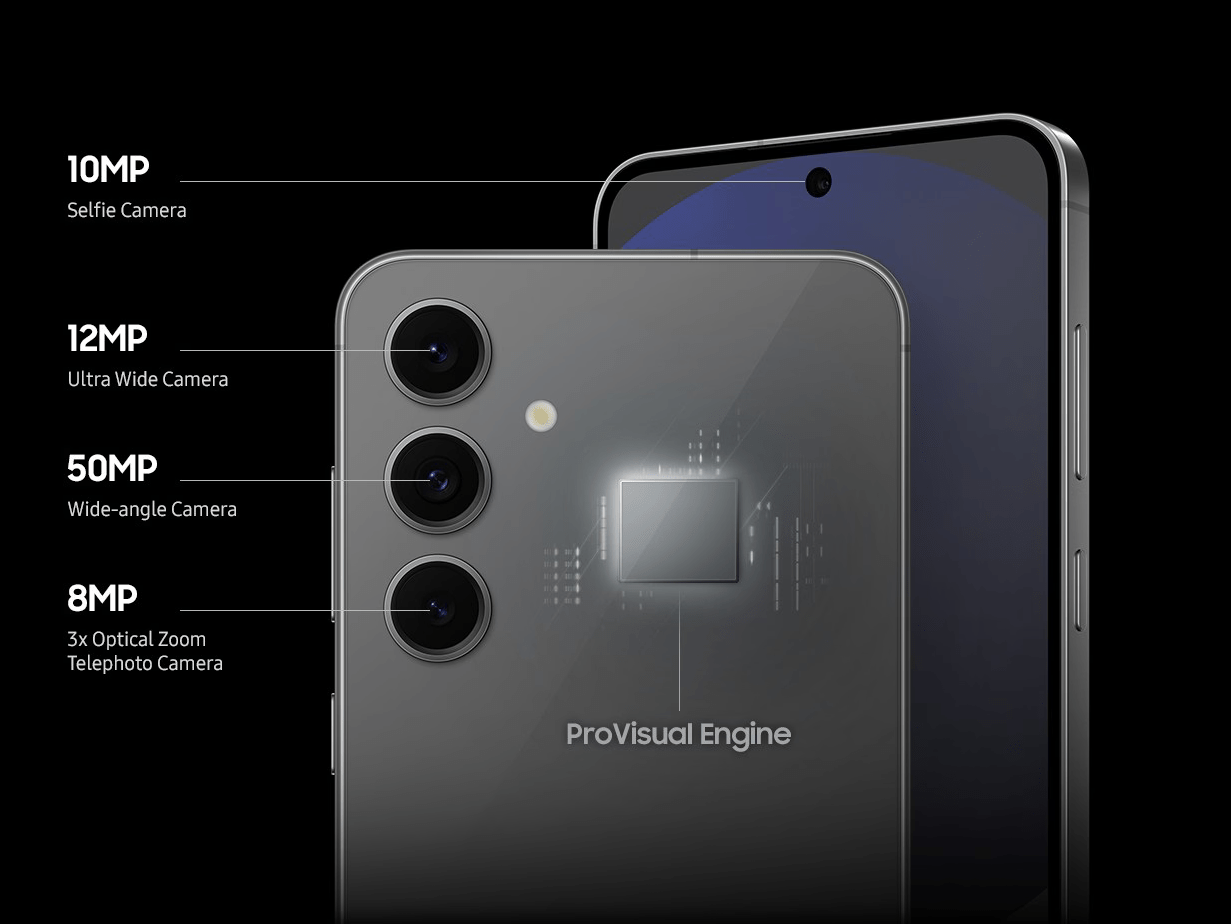 10MP
Selfie Camera

12MP
Ultra Wide Camera

50MP
Wide-angle Camera

8MP
3x Optical Zoom
Telephoto Camera

ProVisual Engine