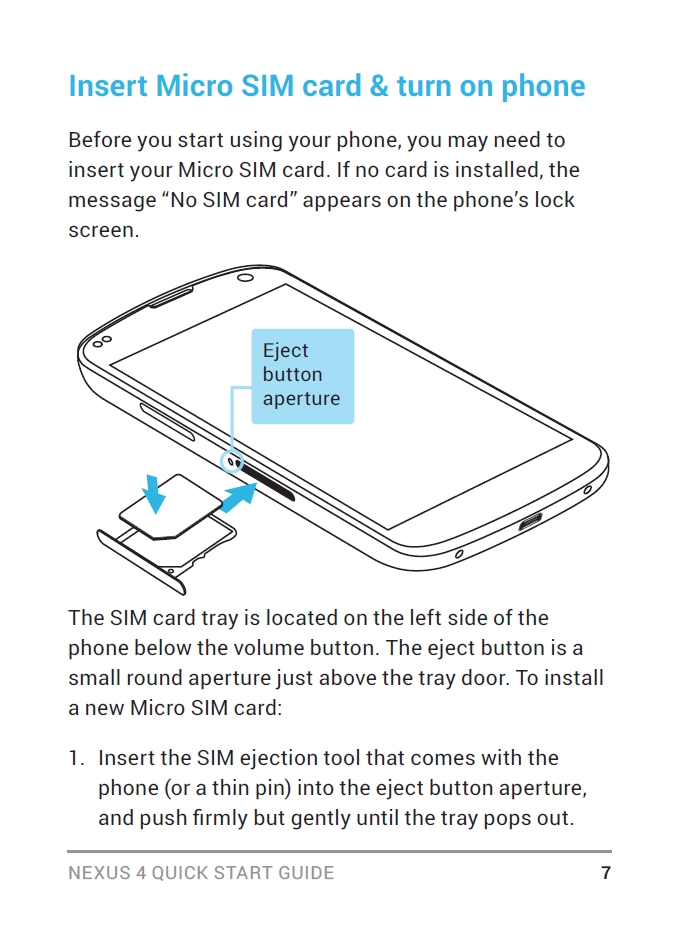 Insert Micro SIM card & turn on phone

Before you start using your phone, you may need to insert your Micro SIM card. If no card is installed, the message “No SIM card” appears on the phone’s lock screen.

Eject button aperture

The SIM card tray is located on the left side of the phone below the volume button. The eject button is a small round aperture just above the tray door. To install a new Micro SIM card:

1. Insert the SIM ejection tool that comes with the phone (or a thin pin) into the eject button aperture, and push firmly but gently until the tray pops out.

NEXUS 4 QUICK START GUIDE 7